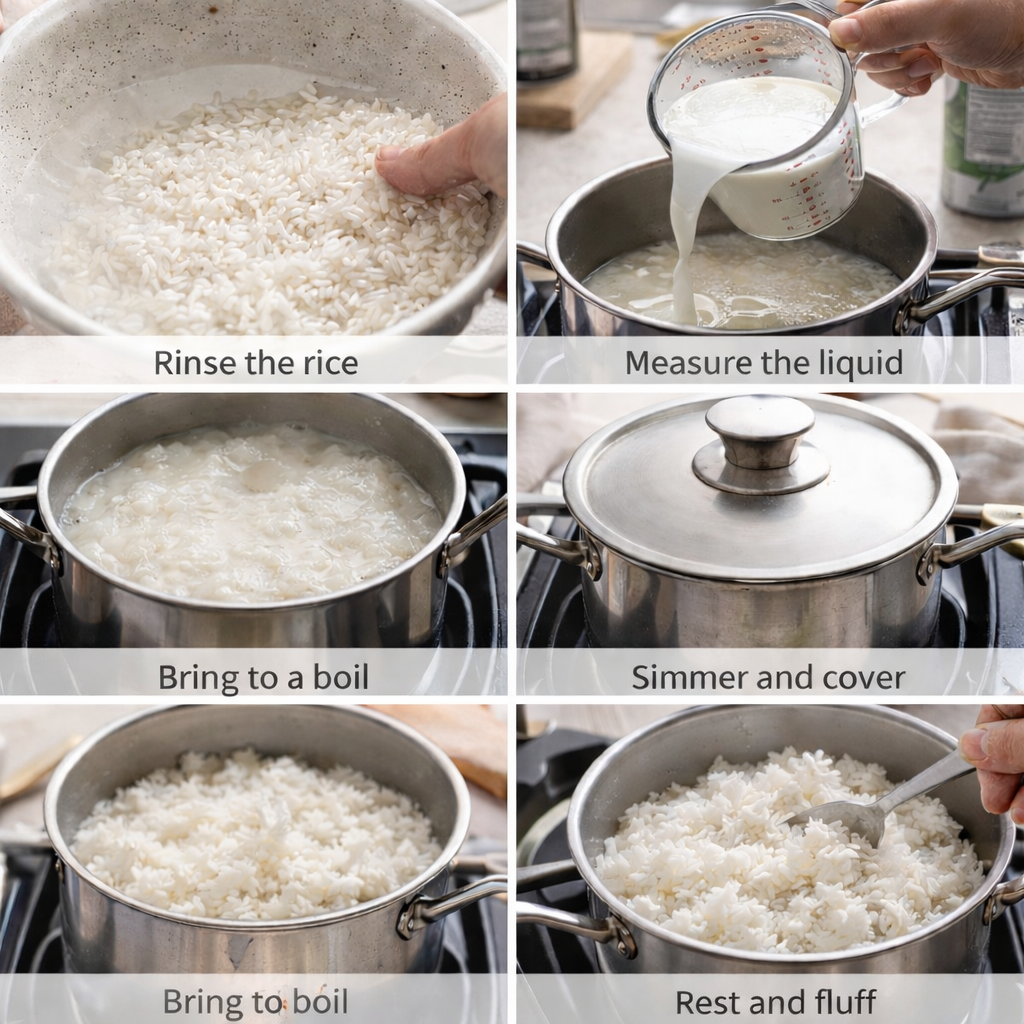 Rinse the rice

Measure the liquid

Bring to a boil

Simmer and cover

Bring to boil

Rest and fluff