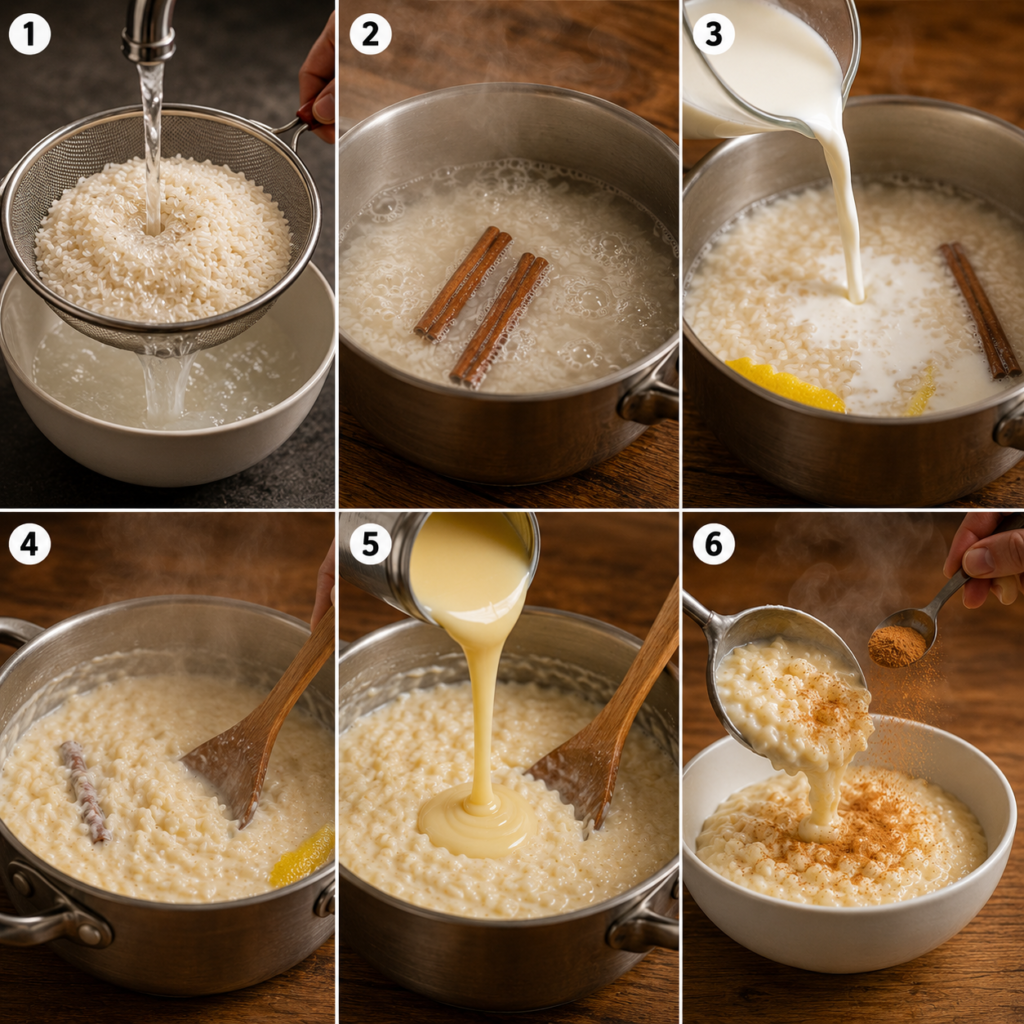 1
2
3
4
5
6