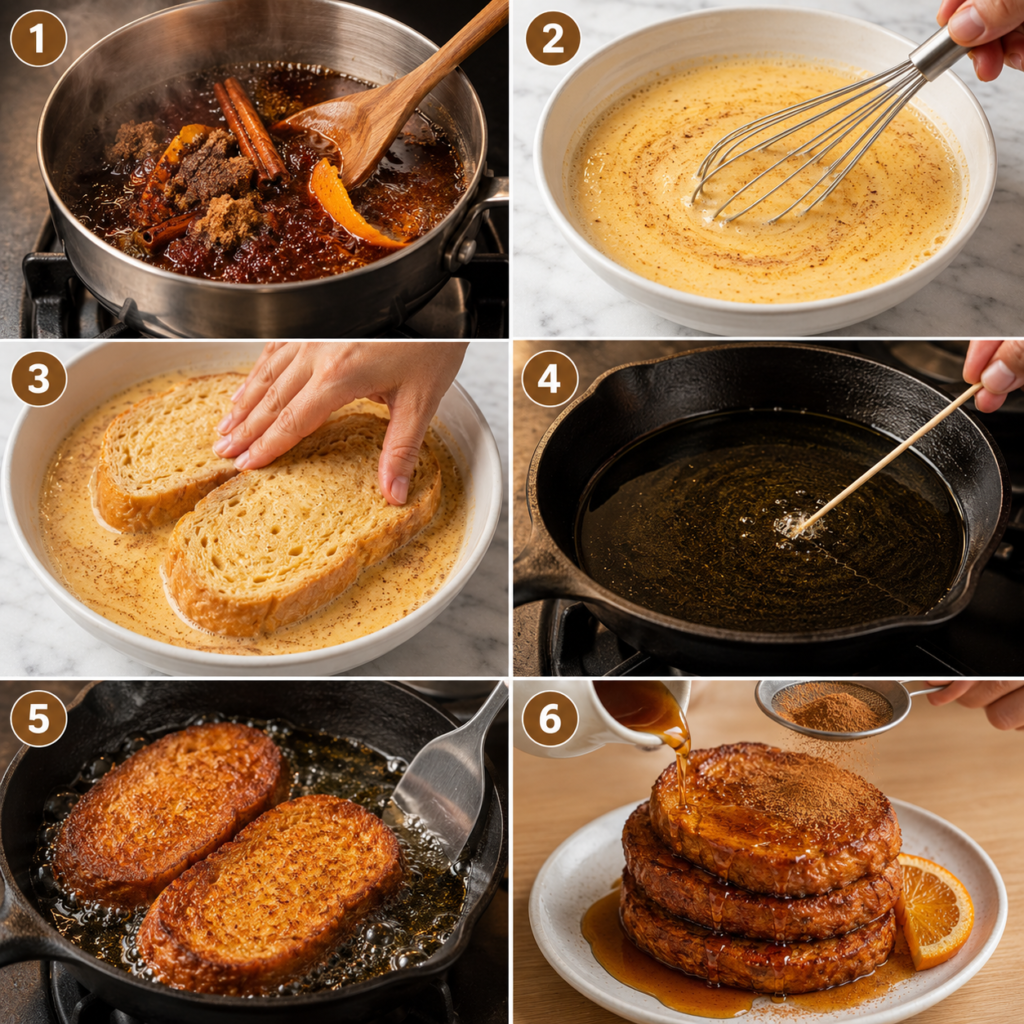 1

2

3

4

5

6